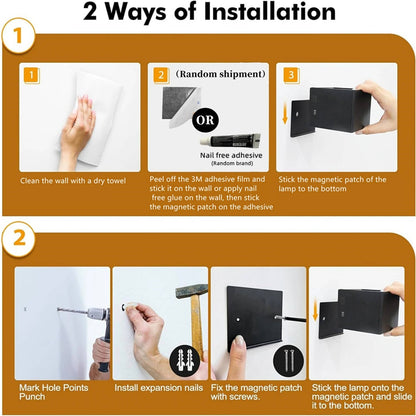 2 Ways of Installation

1

1

Clean the wall with a dry towel

2 (Random shipment)

OR

Nail free adhesive
(Random brand)

Peel off the 3M adhesive film and stick it on the wall or apply nail free glue on the wall, then stick the magnetic patch on the adhesive

3

Stick the magnetic patch of the lamp to the bottom

2

Mark Hole Points Punch

Install expansion nails

Fix the magnetic patch with screws.

Stick the lamp onto the magnetic patch and slide it to the bottom.